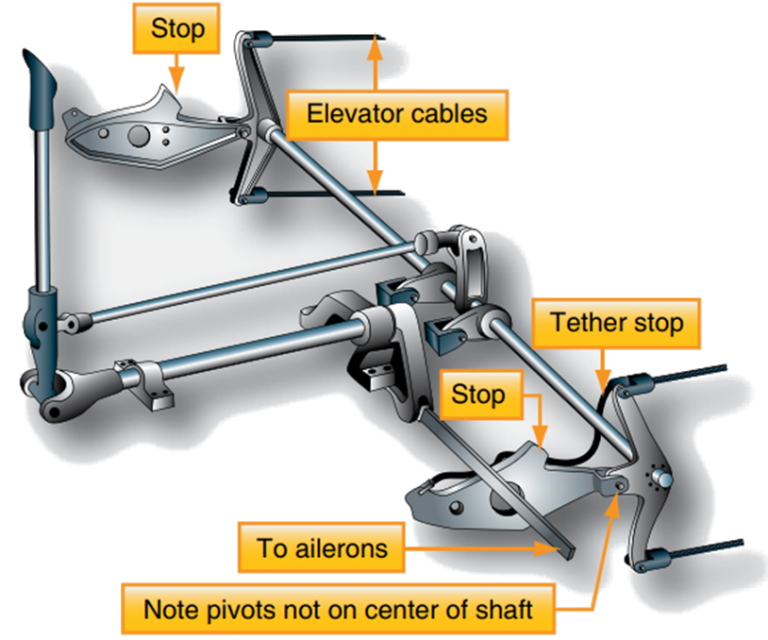 Stop

Elevator cables

Tether stop

Stop

To ailerons

Note pivots not on center of shaft