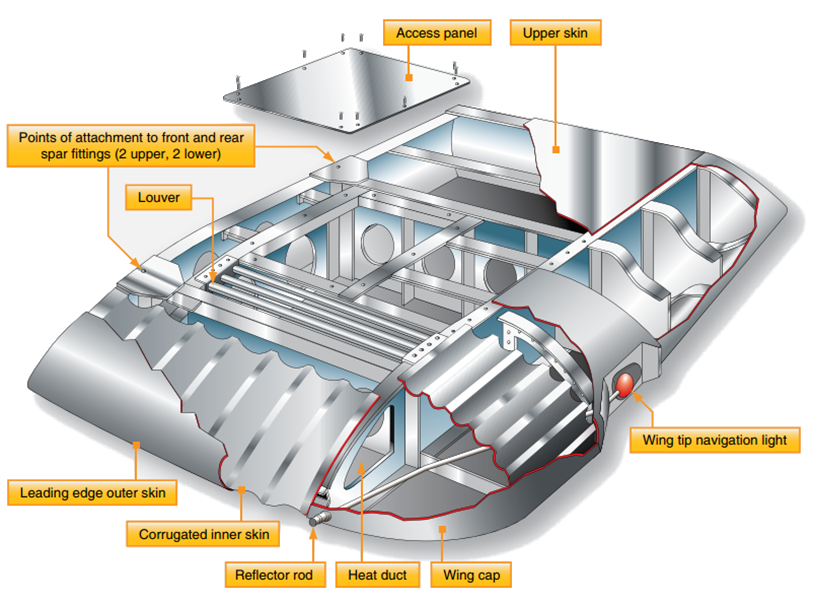 Access panel

Upper skin

Points of attachment to front and rear spar fittings (2 upper, 2 lower)

Louver

Wing tip navigation light

Leading edge outer skin

Corrugated inner skin

Reflector rod

Heat duct

Wing cap