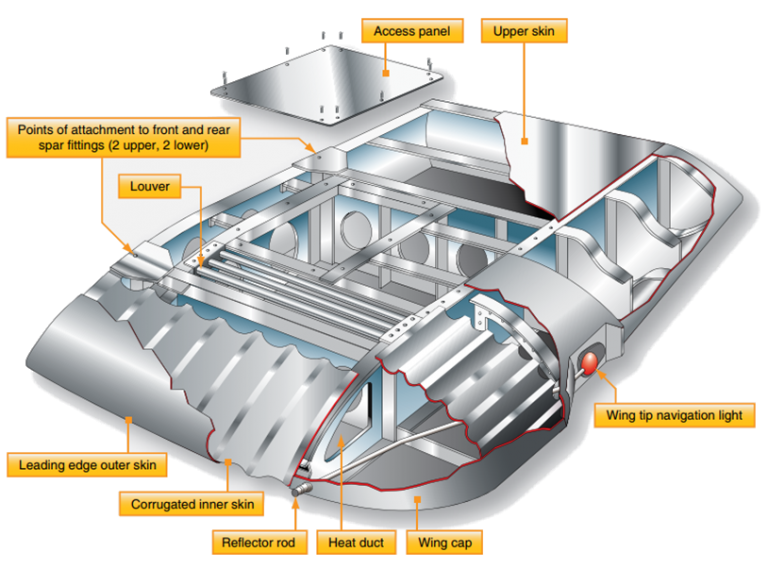 Access panel

Upper skin

Points of attachment to front and rear spar fittings (2 upper, 2 lower)

Louver

Wing tip navigation light

Leading edge outer skin

Corrugated inner skin

Reflector rod

Heat duct

Wing cap