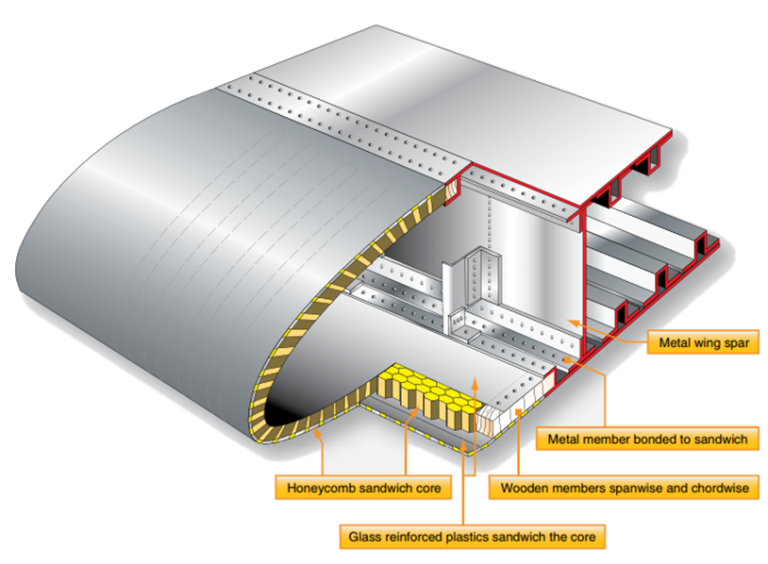 Metal wing spar

Metal member bonded to sandwich

Honeycomb sandwich core

Wooden members spanwise and chordwise

Glass reinforced plastics sandwich the core