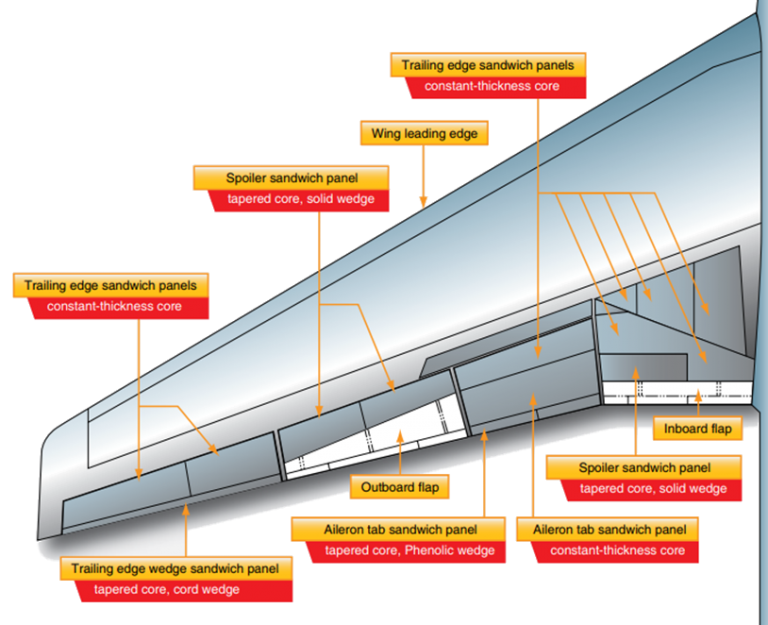 Trailing edge sandwich panels
constant-thickness core

Wing leading edge

Spoiler sandwich panel
tapered core, solid wedge

Trailing edge sandwich panels
constant-thickness core

Inboard flap

Spoiler sandwich panel
tapered core, solid wedge

Outboard flap

Aileron tab sandwich panel
tapered core, Phenolic wedge

Aileron tab sandwich panel
constant-thickness core

Trailing edge wedge sandwich panel
tapered core, cord wedge