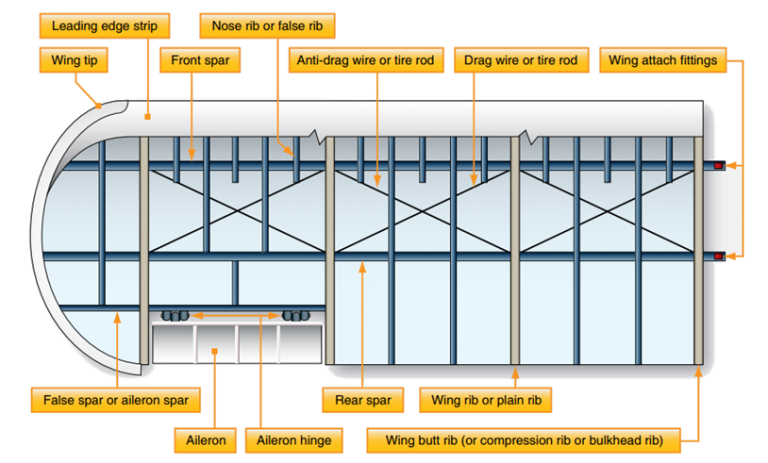 Leading edge strip

Nose rib or false rib

Wing tip

Front spar

Anti-drag wire or tire rod

Drag wire or tire rod

Wing attach fittings

False spar or aileron spar

Rear spar

Wing rib or plain rib

Aileron

Aileron hinge

Wing butt rib (or compression rib or bulkhead rib)