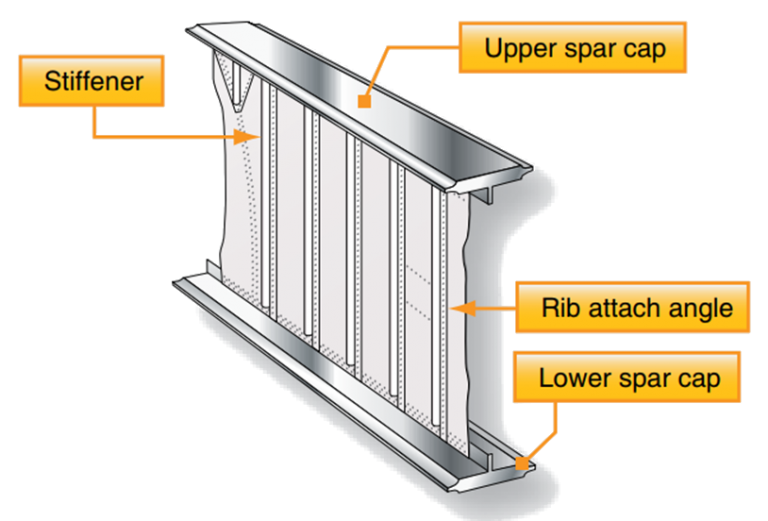 Stiffener
Upper spar cap
Rib attach angle
Lower spar cap