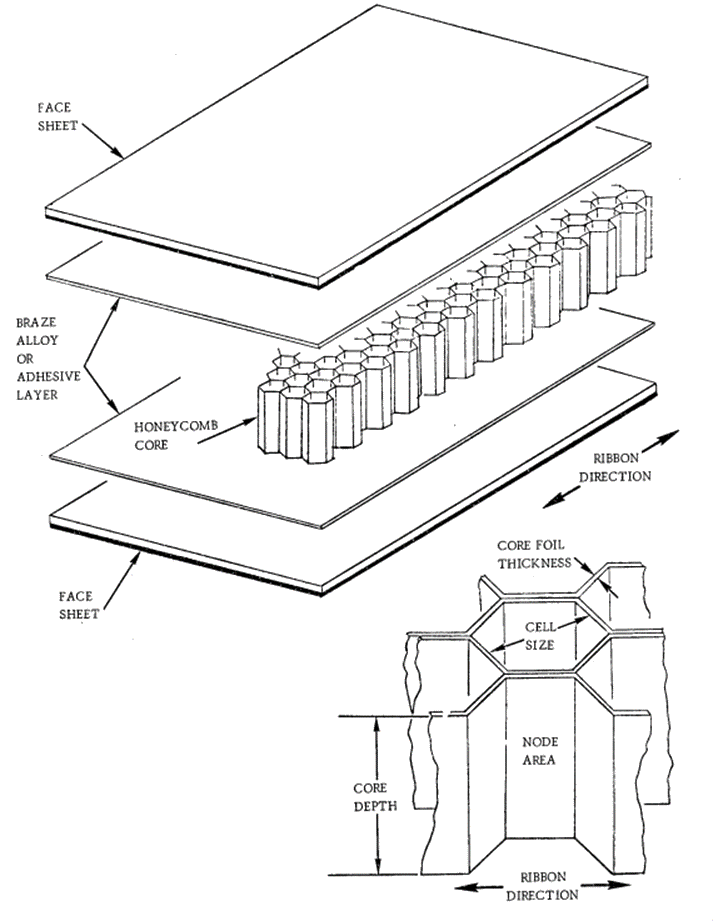 FACE SHEET

BRAZE ALLOY OR ADHESIVE LAYER

HONEYCOMB CORE

RIBBON DIRECTION

FACE SHEET

CORE FOIL THICKNESS

CELL SIZE

NODE AREA

CORE DEPTH

RIBBON DIRECTION